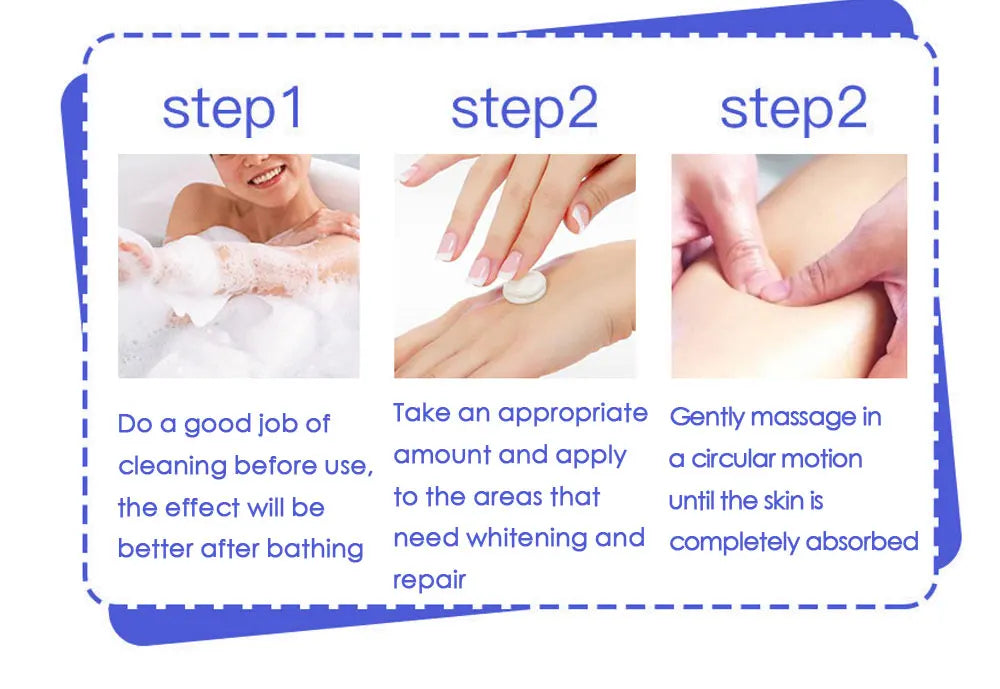 step1

Do a good job of cleaning before use, the effect will be better after bathing

step2

Take an appropriate amount and apply to the areas that need whitening and repair

step2

Gently massage in a circular motion until the skin is completely absorbed